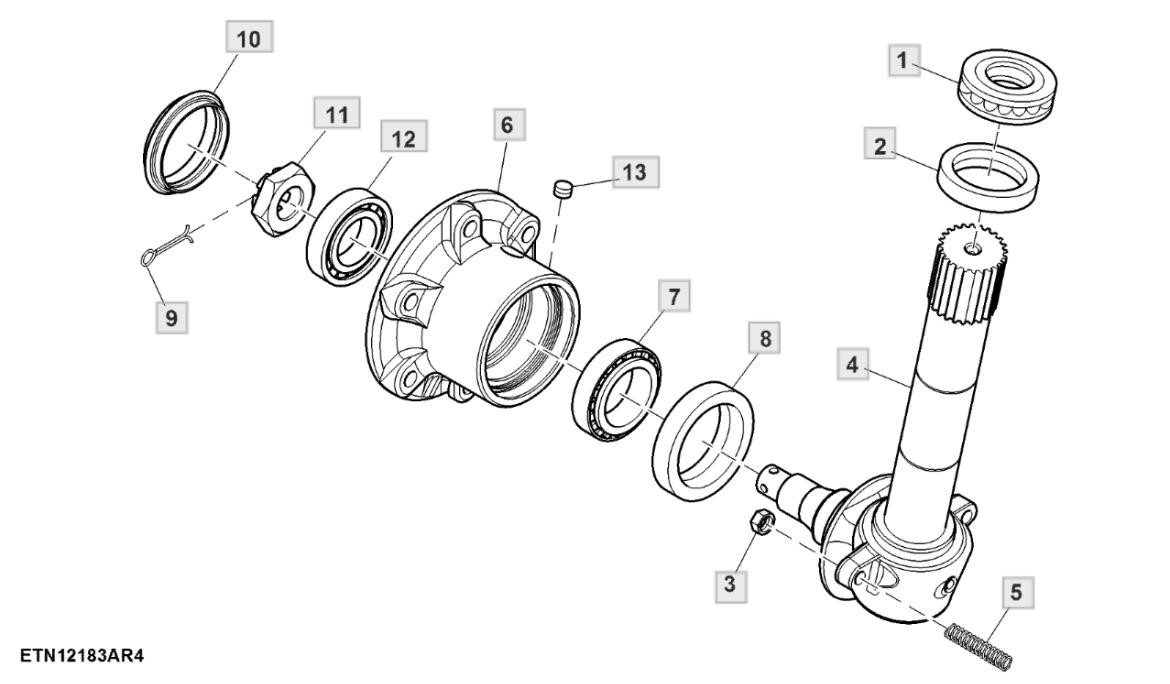 10
11
12
6
13
1
2
9
7
8
4
3
5
ETN12183AR4